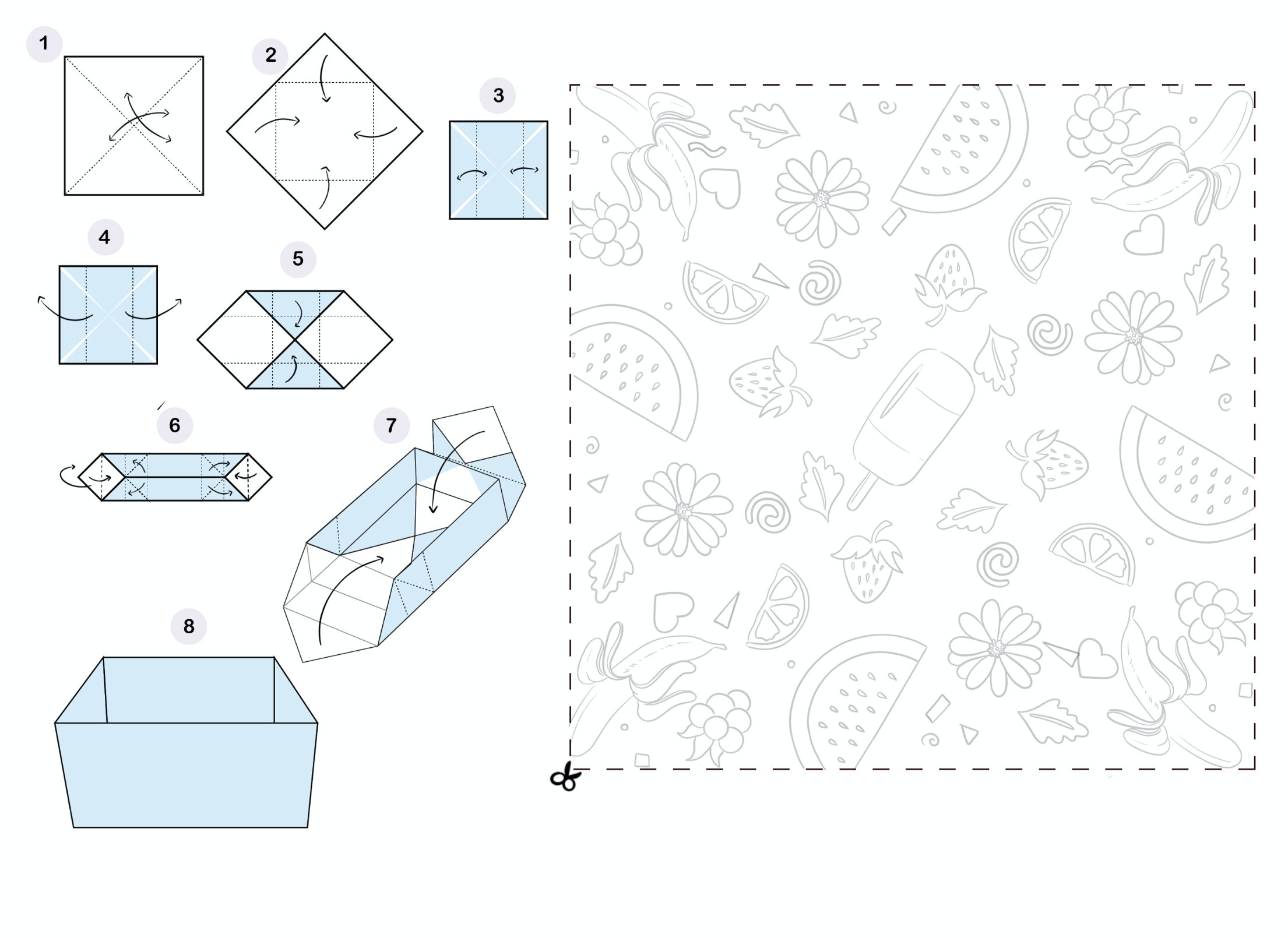 1

2

3

4

5

6

7

8